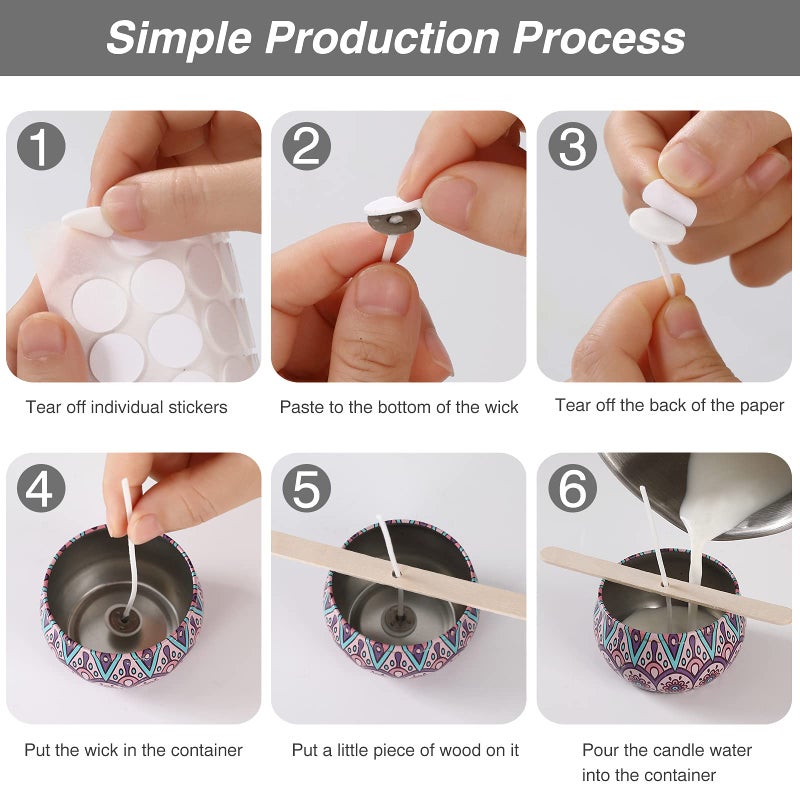 Simple Production Process

1

Tear off individual stickers

2

Paste to the bottom of the wick

3

Tear off the back of the paper

4

Put the wick in the container

5

Put a little piece of wood on it

6

Pour the candle water into the container